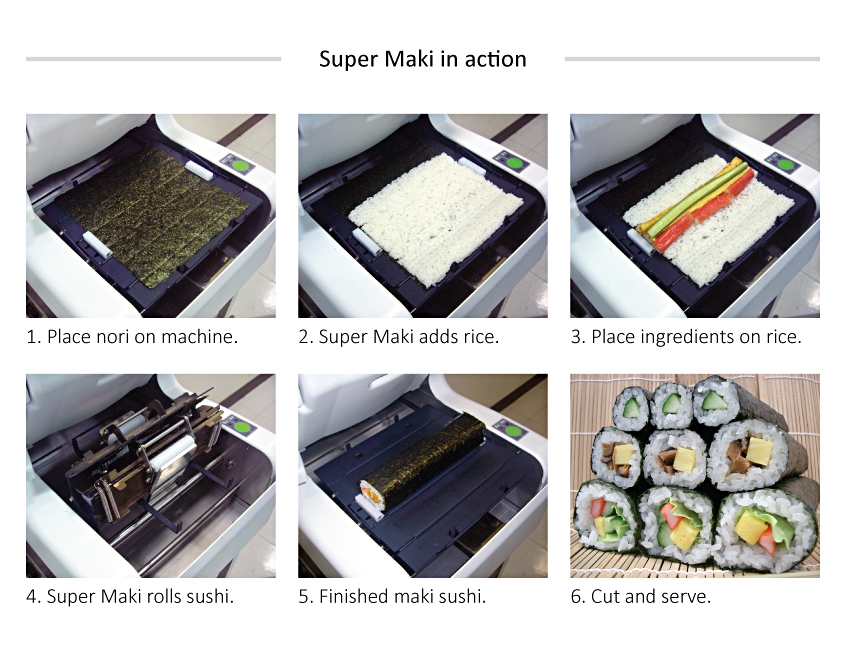 Super Maki in action

1. Place nori on machine.

2. Super Maki adds rice.

3. Place ingredients on rice.

4. Super Maki rolls sushi.

5. Finished maki sushi.

6. Cut and serve.