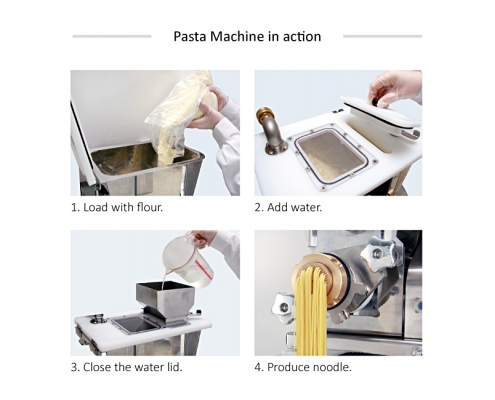 Pasta Machine in action

1. Load with flour.

2. Add water.

3. Close the water lid.

4. Produce noodle.