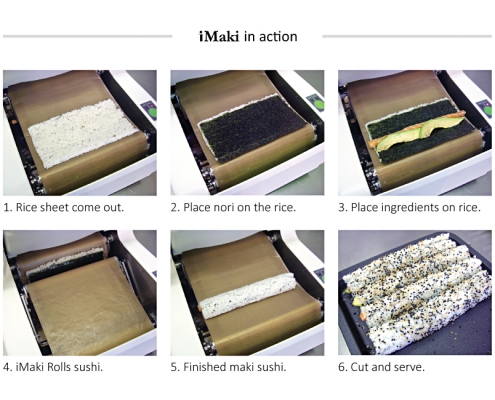 iMaki in action

1. Rice sheet come out.

2. Place nori on the rice.

3. Place ingredients on rice.

4. iMaki Rolls sushi.

5. Finished maki sushi.

6. Cut and serve.